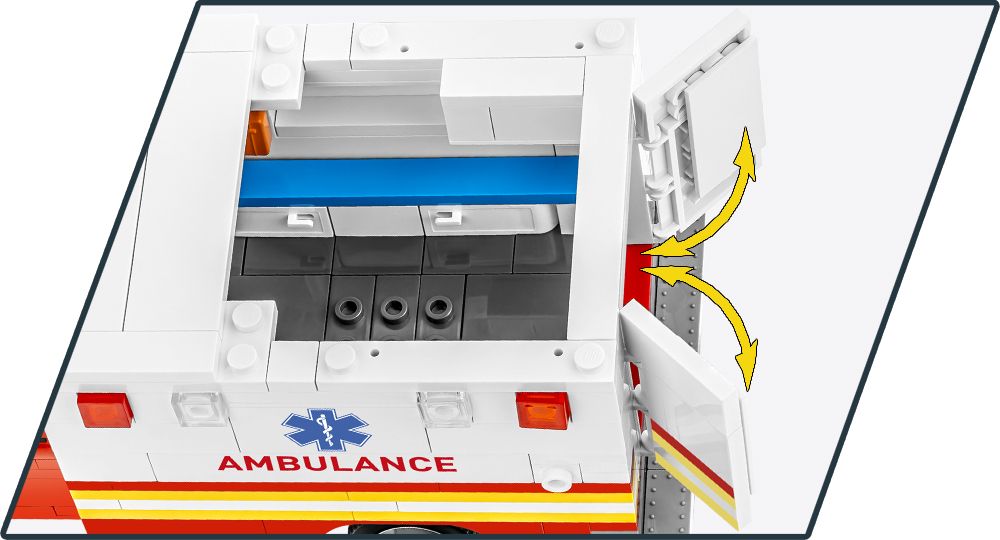 AMBULANCE